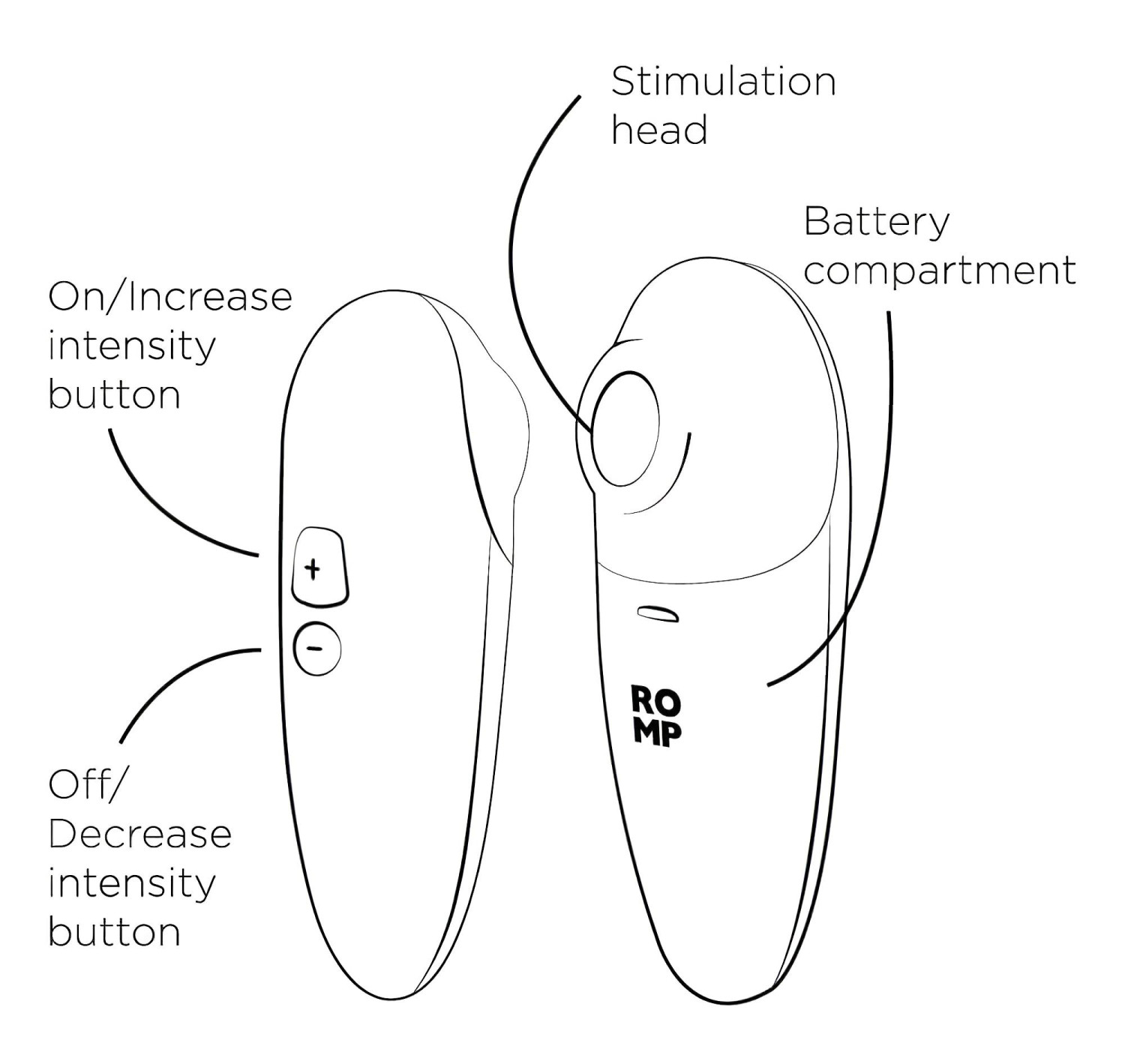 Stimulation head

Battery compartment

On/Increase intensity button

+

−

RO
MP

Off/ Decrease intensity button